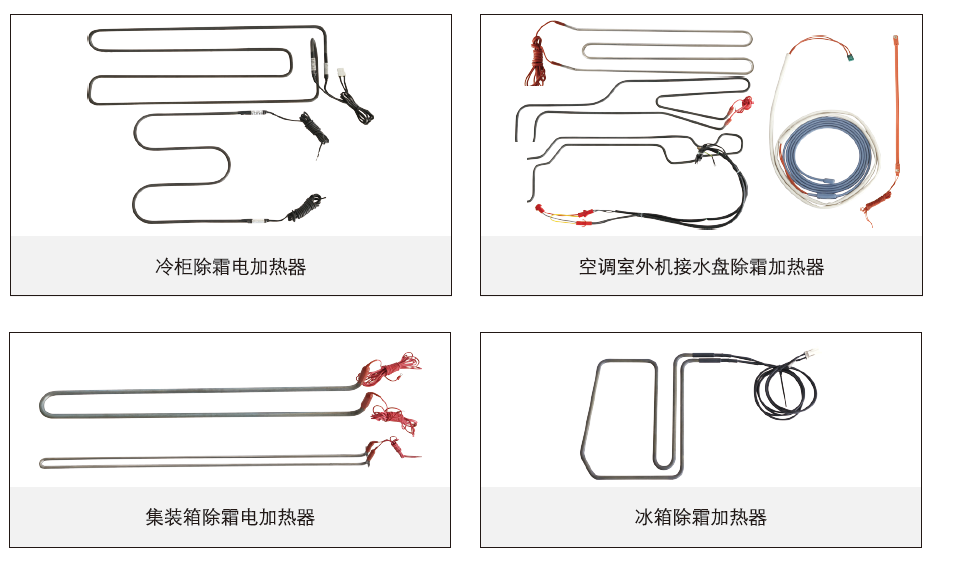 冷柜除霜电加热器

空调室外机接水盘除霜加热器

集装箱除霜电加热器

冰箱除霜加热器