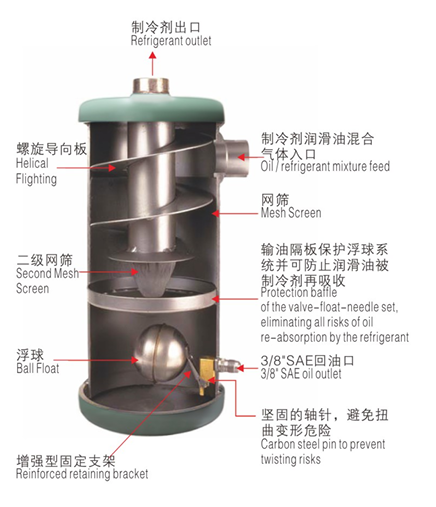 制冷剂出口
Refrigerant outlet

螺旋导向板
Helical Flighting

制冷剂润滑油混合气体入口
Oil / refrigerant mixture feed

网筛
Mesh Screen

二级网筛
Second Mesh Screen

输油隔板保护浮球系统并可防止润滑油被制冷剂再吸收
Protection baffle of the valve-float-needle set, eliminating all risks of oil re-absorption by the refrigerant

浮球
Ball Float

3/8"SAE回油口
3/8" SAE oil outlet

坚固的轴针，避免扭曲变形危险
Carbon steel pin to prevent twisting risks

增强型固定支架
Reinforced retaining bracket